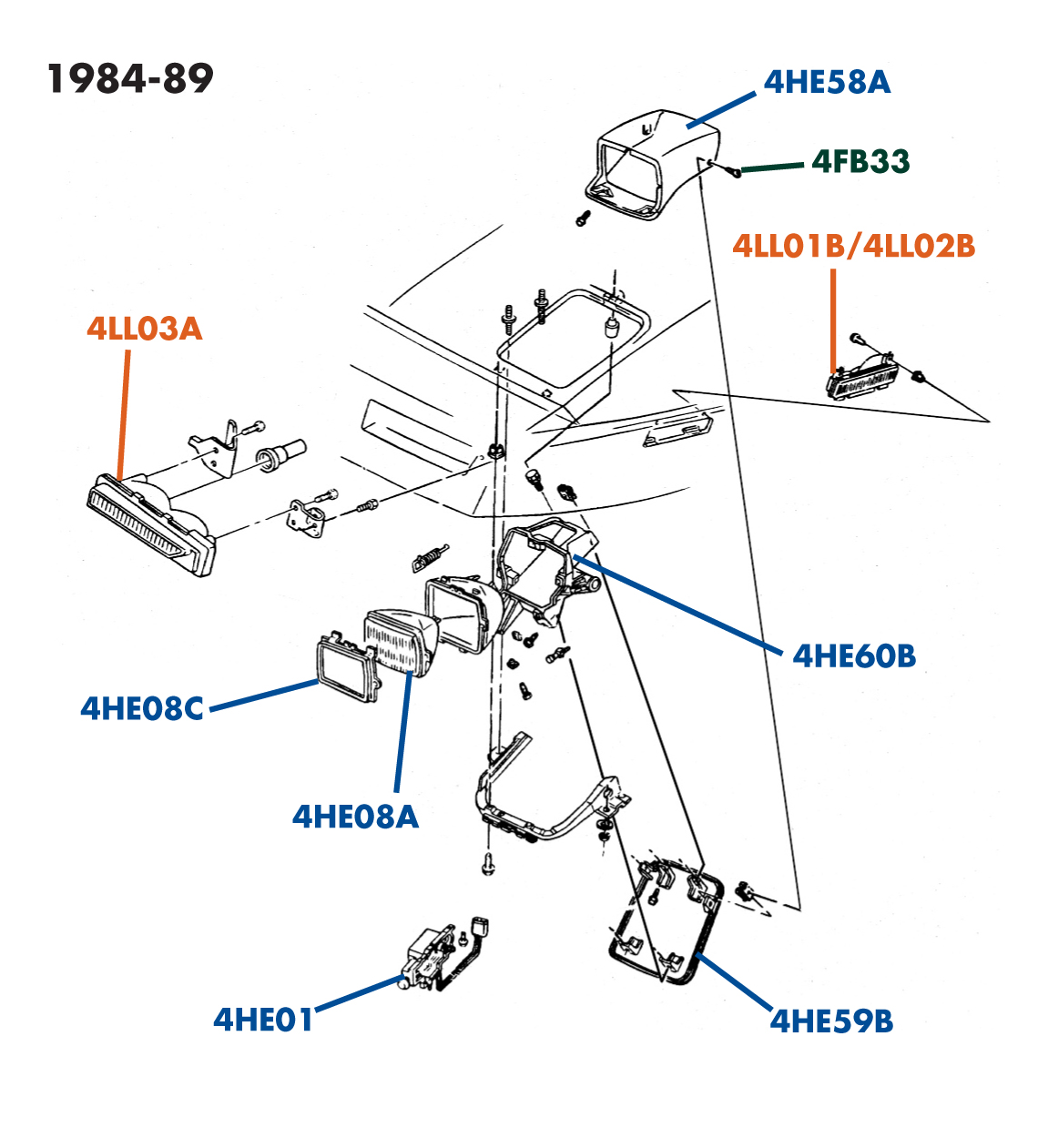 1984-89

4HE58A

4FB33

4LL01B/4LL02B

4LL03A

4HE60B

4HE08C

4HE08A

4HE01

4HE59B