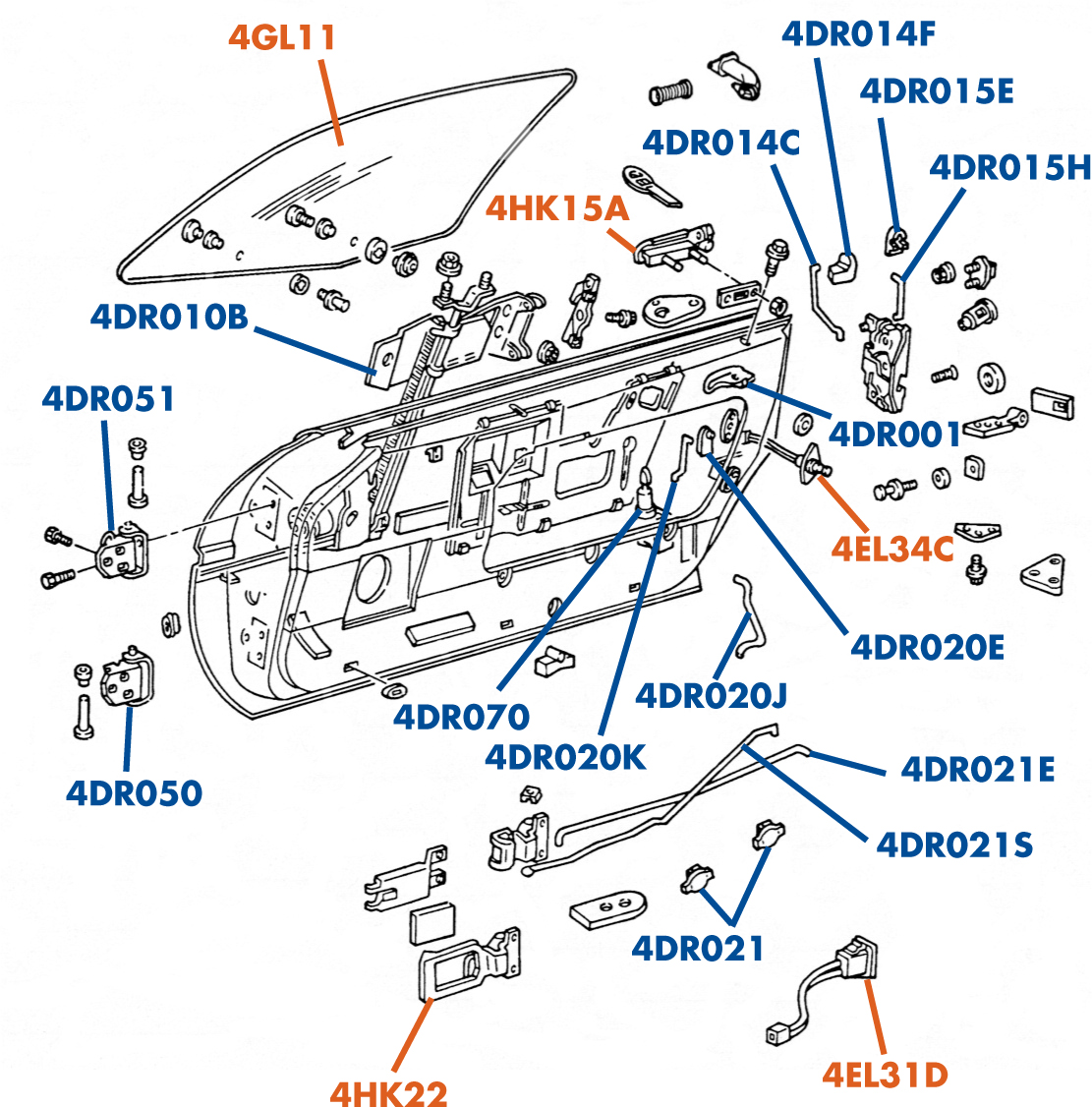 4GL11
4DR014F
4DR015E
4DR014C
4DR015H
4HK15A
4DR010B
4DR051
4DR001
4EL34C
4DR020E
4DR020J
4DR070
4DR020K
4DR050
4DR021E
4DR021S
4DR021
4HK22
4EL31D