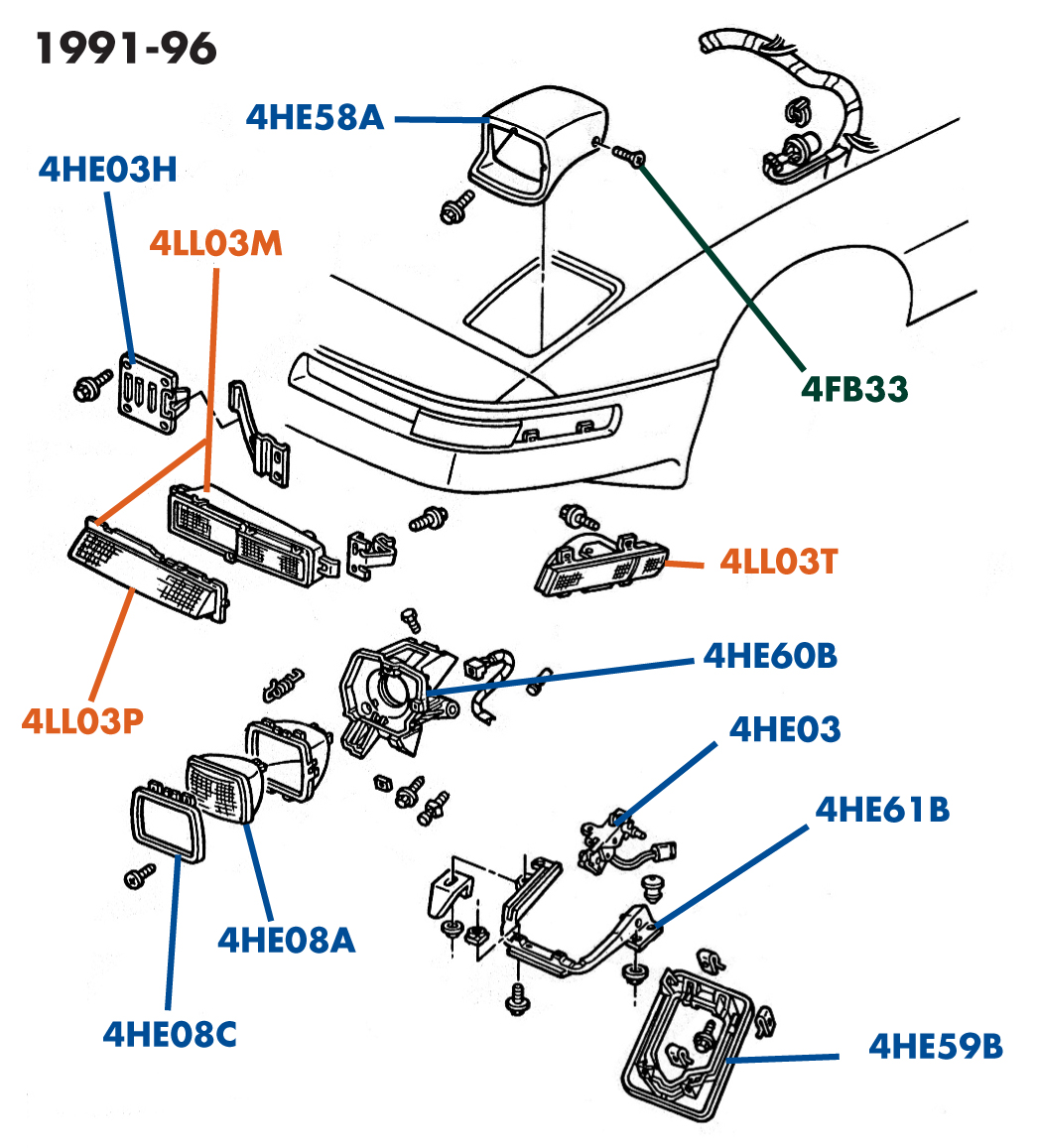 1991-96

4HE58A

4HE03H

4LL03M

4FB33

4LL03T

4HE60B

4LL03P

4HE03

4HE61B

4HE08A

4HE08C

4HE59B