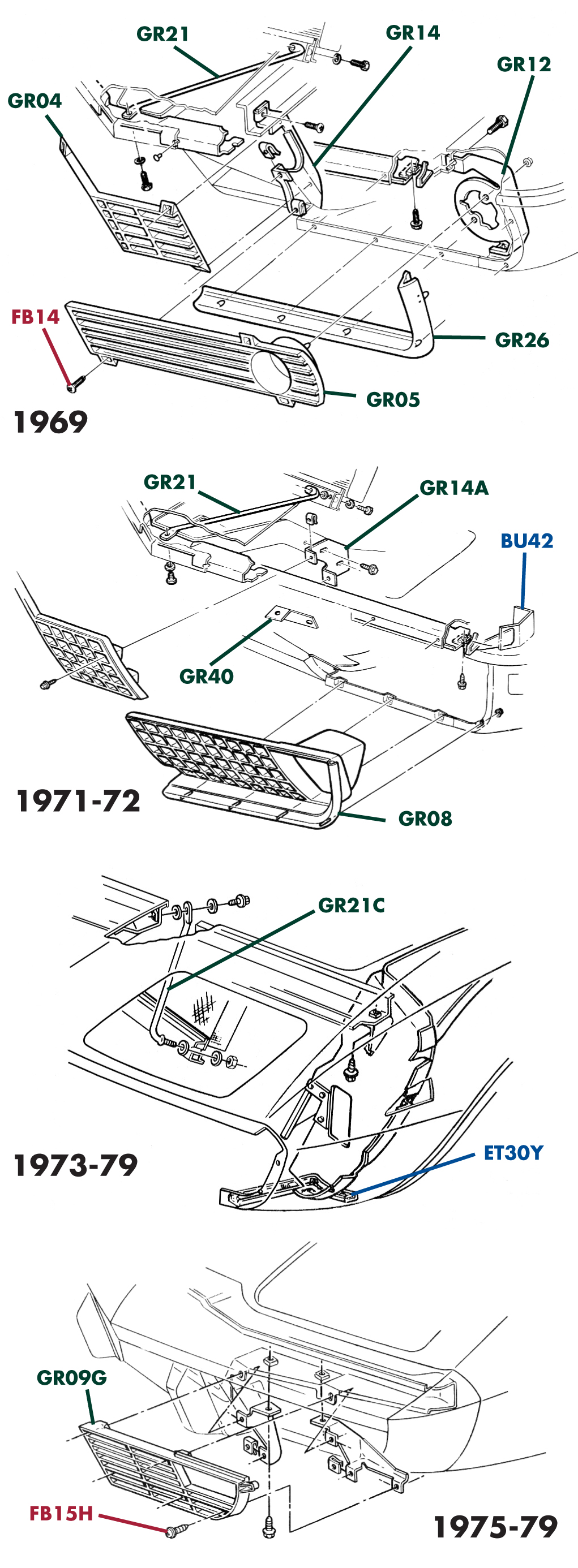 GR21
GR14
GR12
GR04
FB14
GR26
GR05
1969

GR21
GR14A
BU42
GR40
1971-72
GR08

GR21C
1973-79
ET30Y

GR09G
FB15H
1975-79