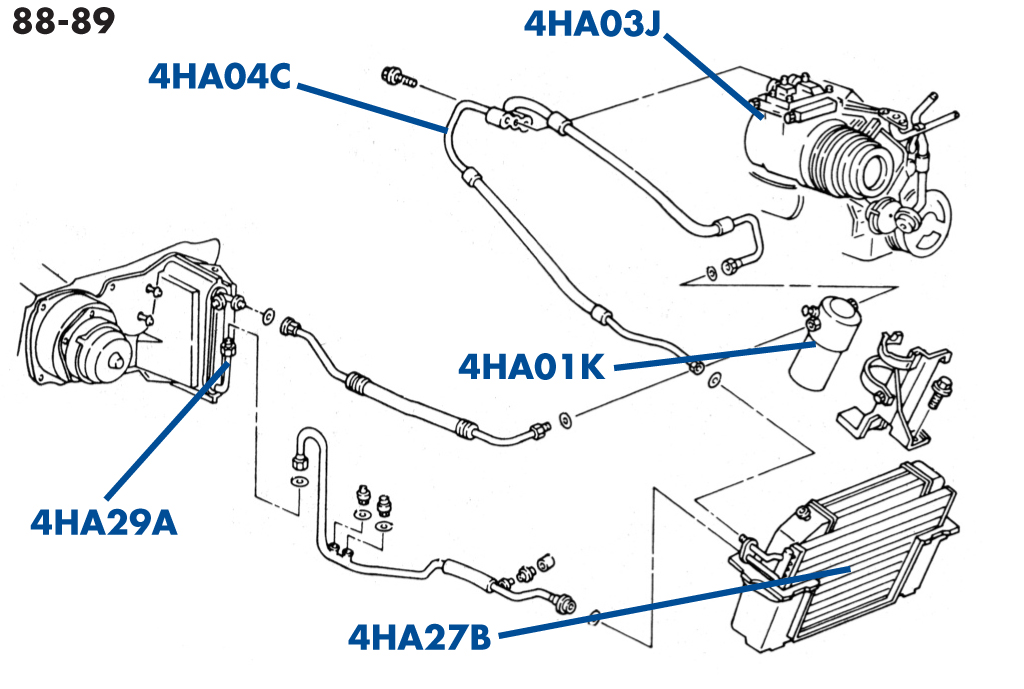 88-89

4HA03J

4HA04C

4HA01K

4HA29A

4HA27B