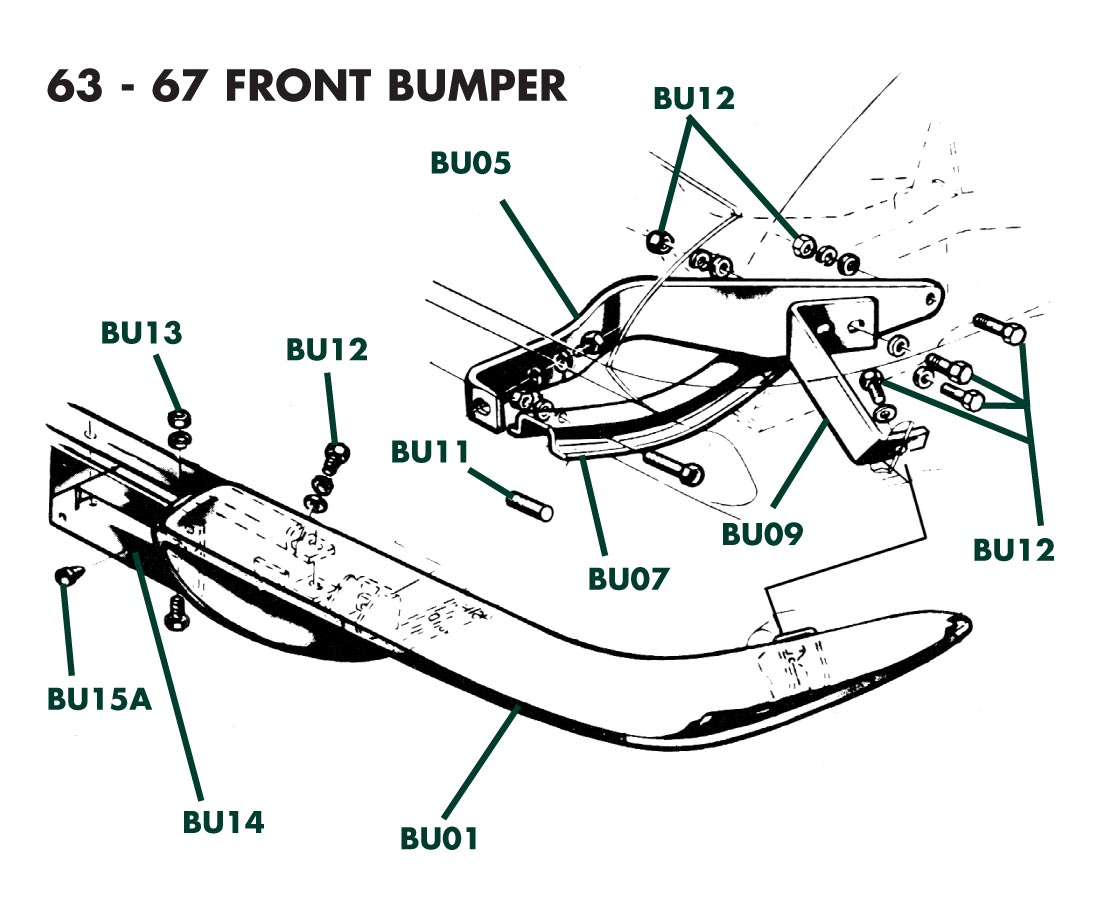 63 - 67 FRONT BUMPER

BU12
BU05
BU13
BU12
BU11
BU09
BU12
BU07
BU15A
BU14
BU01