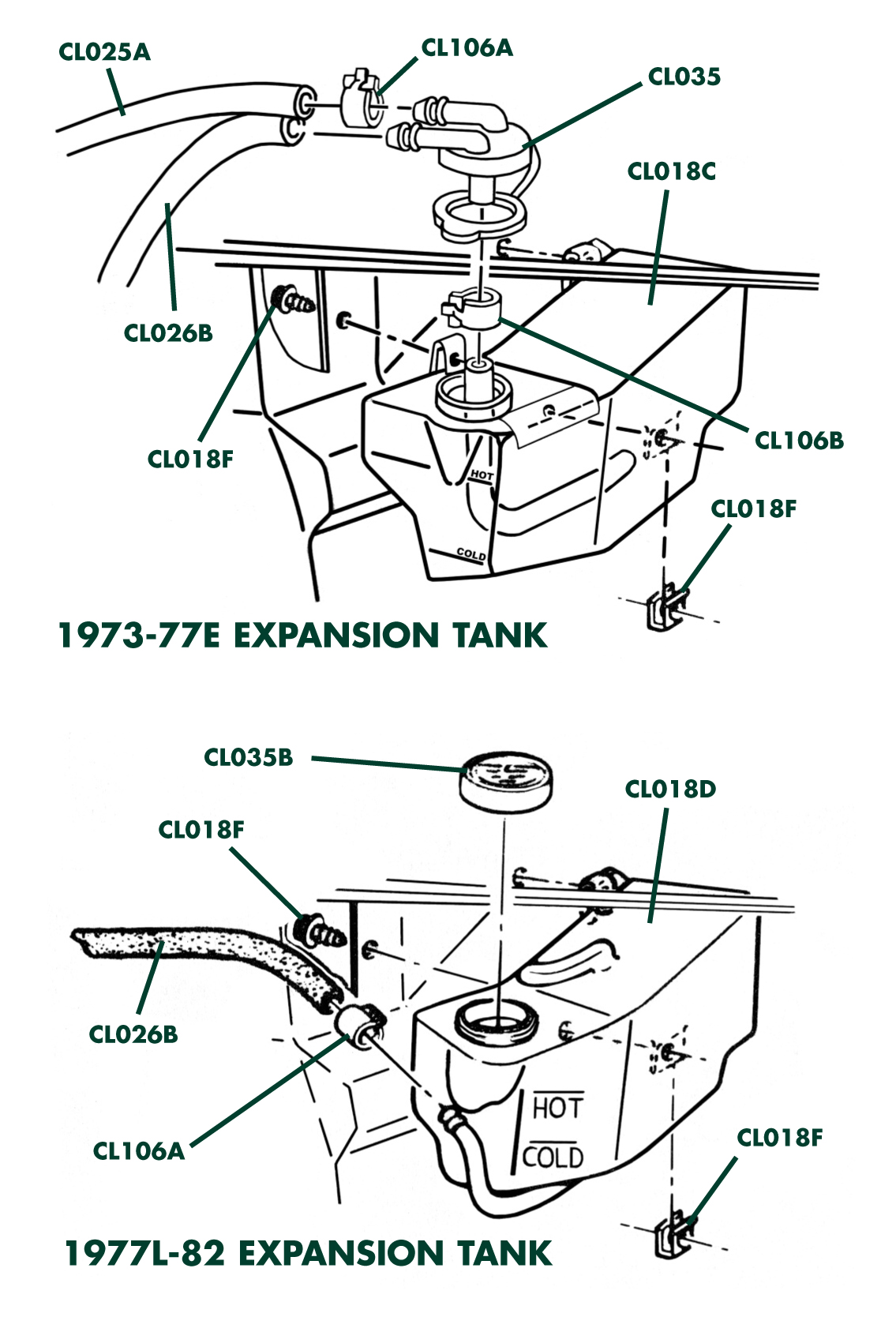 CL025A
CL106A
CL035
CL018C
CL026B
CL018F
CL106B
HOT
COLD
CL018F

1973-77E EXPANSION TANK

CL035B
CL018D
CL018F
CL026B
CL106A
HOT
COLD
CL018F

1977L-82 EXPANSION TANK