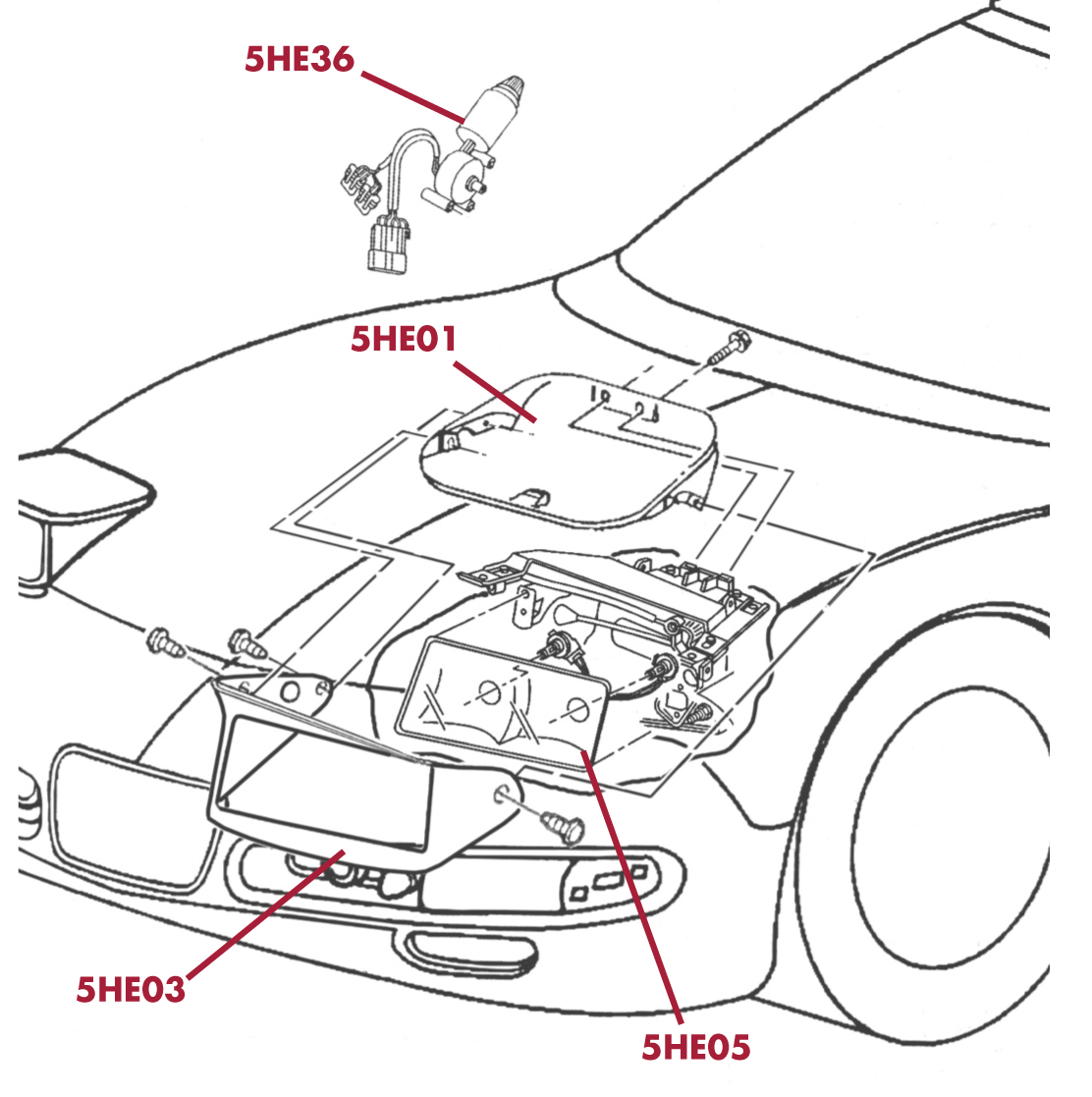 5HE36

5HE01

5HE03

5HE05