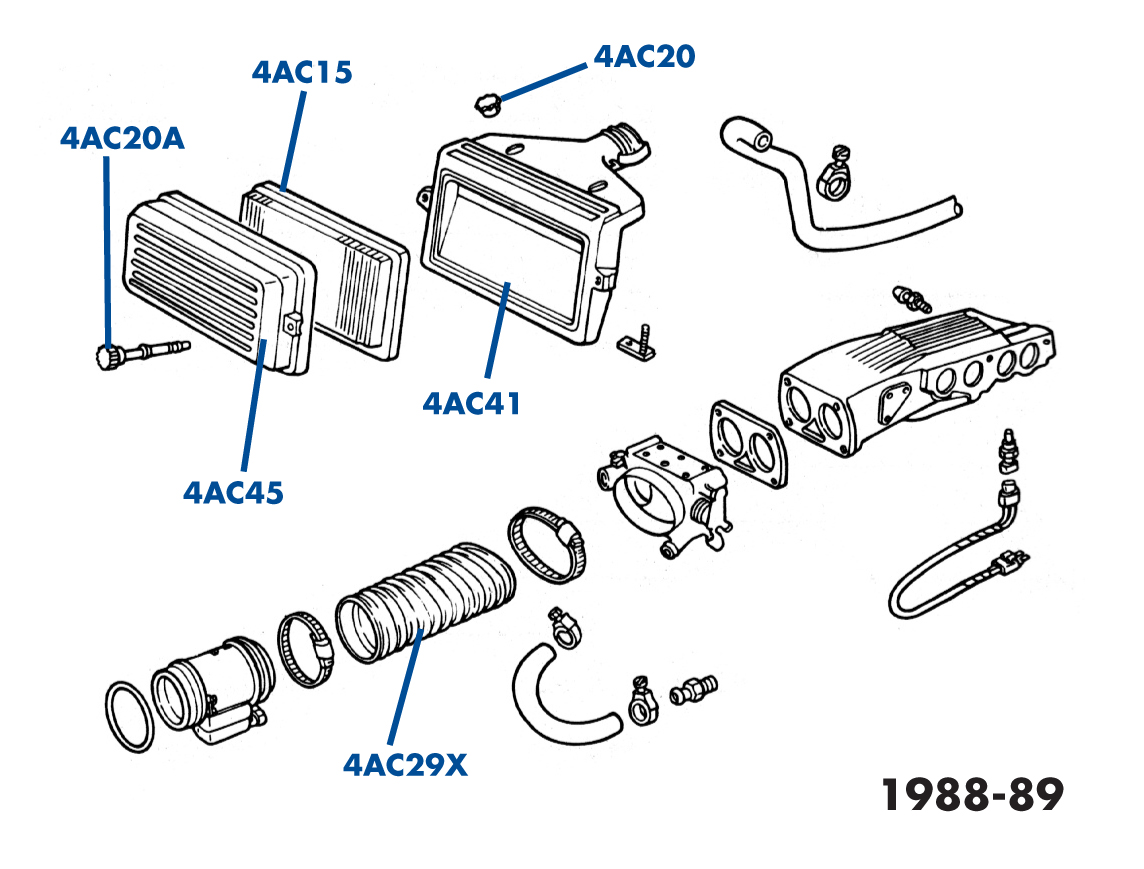 4AC20

4AC15

4AC20A

4AC41

4AC45

4AC29X

1988-89