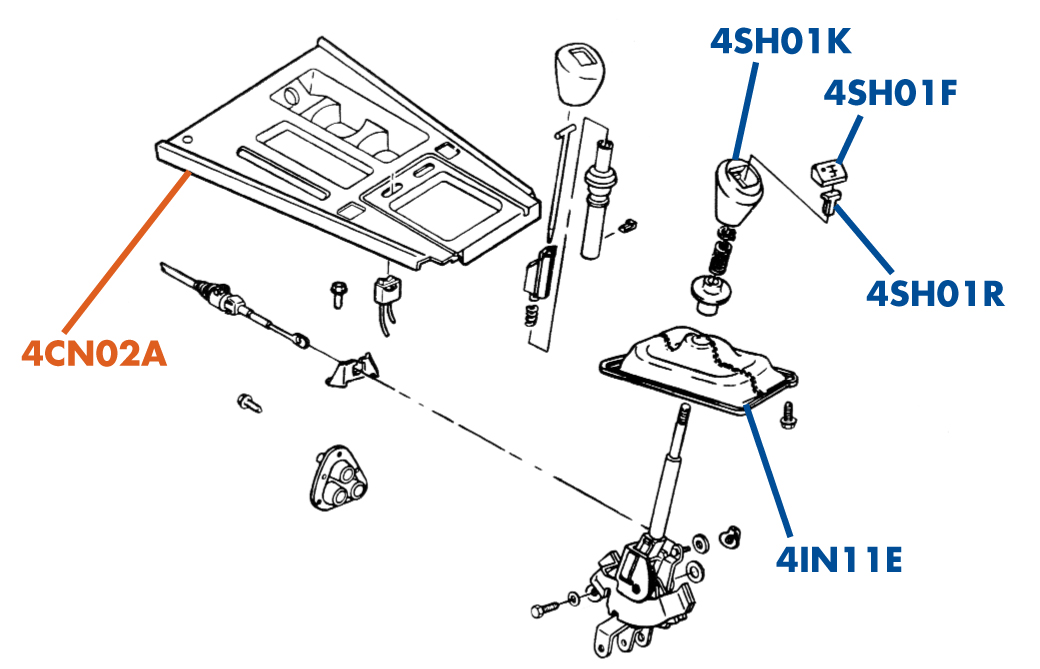 4SH01K

4SH01F

4SH01R

4CN02A

4IN11E