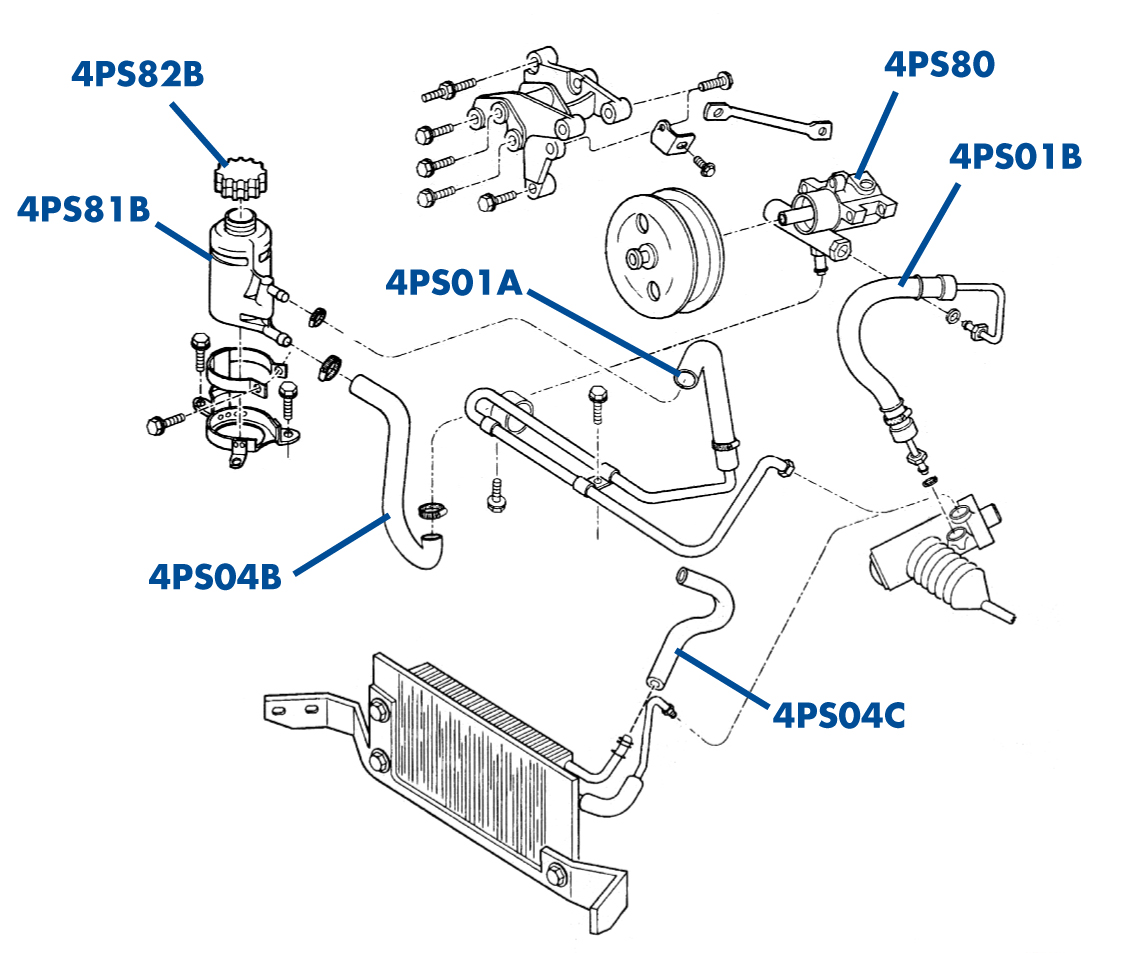 4PS82B

4PS80

4PS01B

4PS81B

4PS01A

4PS04B

4PS04C