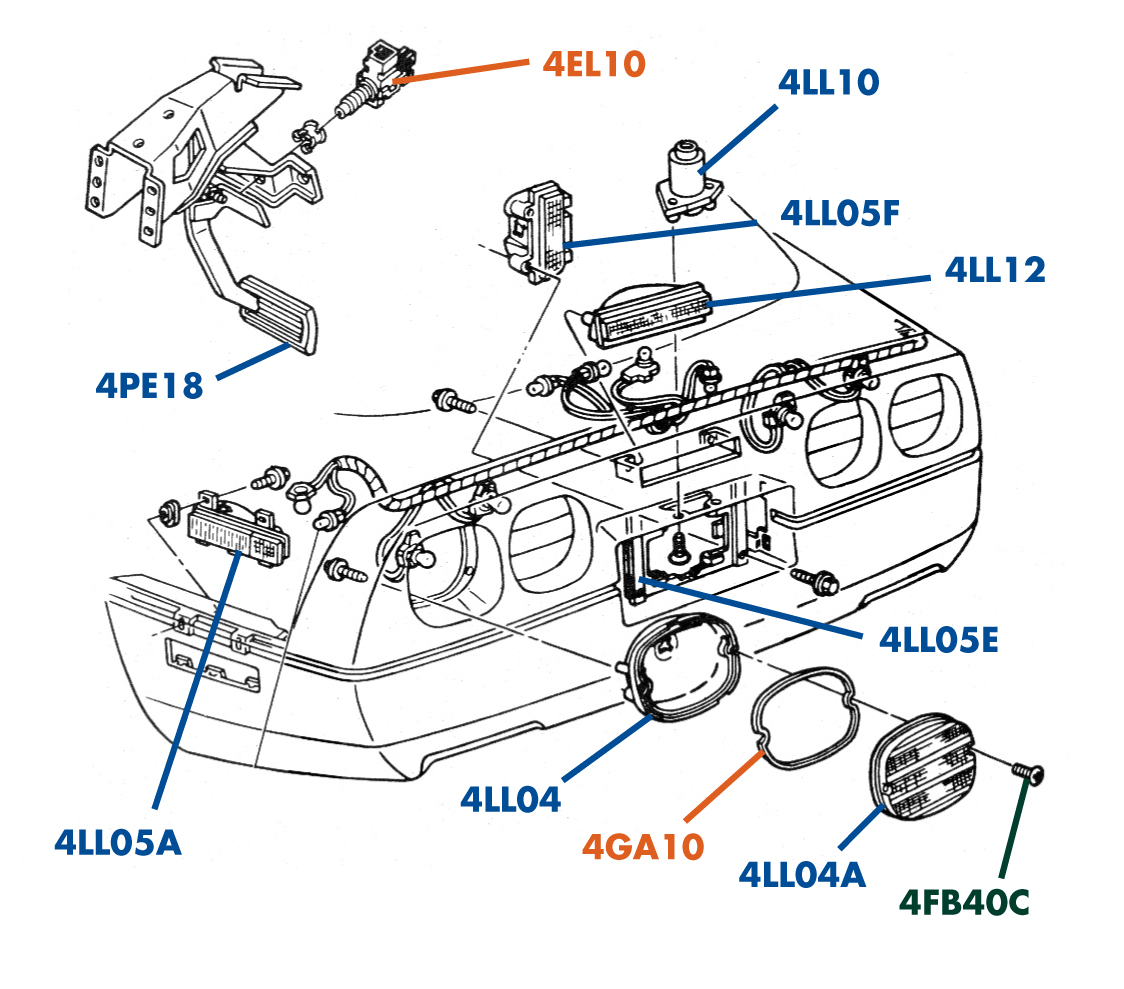 4EL10
4LL10
4LL05F
4LL12
4PE18
4LL05E
4LL05A
4LL04
4GA10
4LL04A
4FB40C