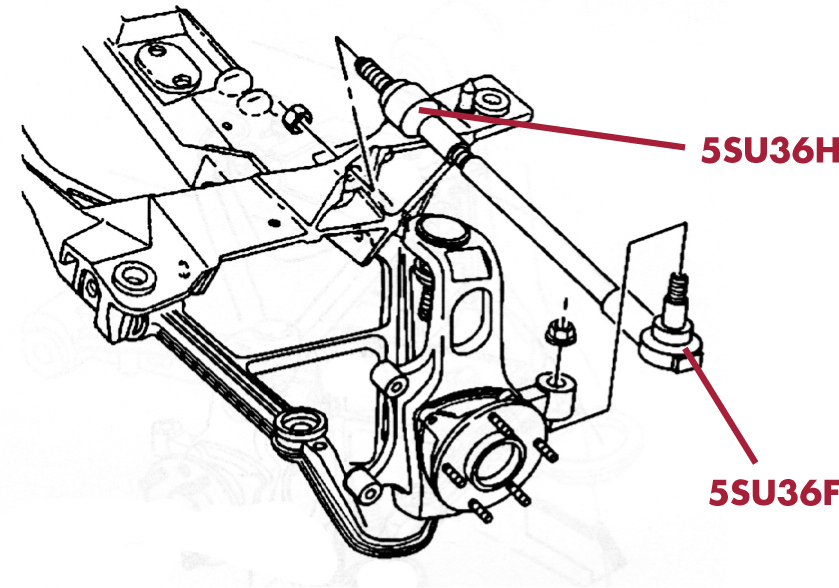 5SU36H

5SU36F