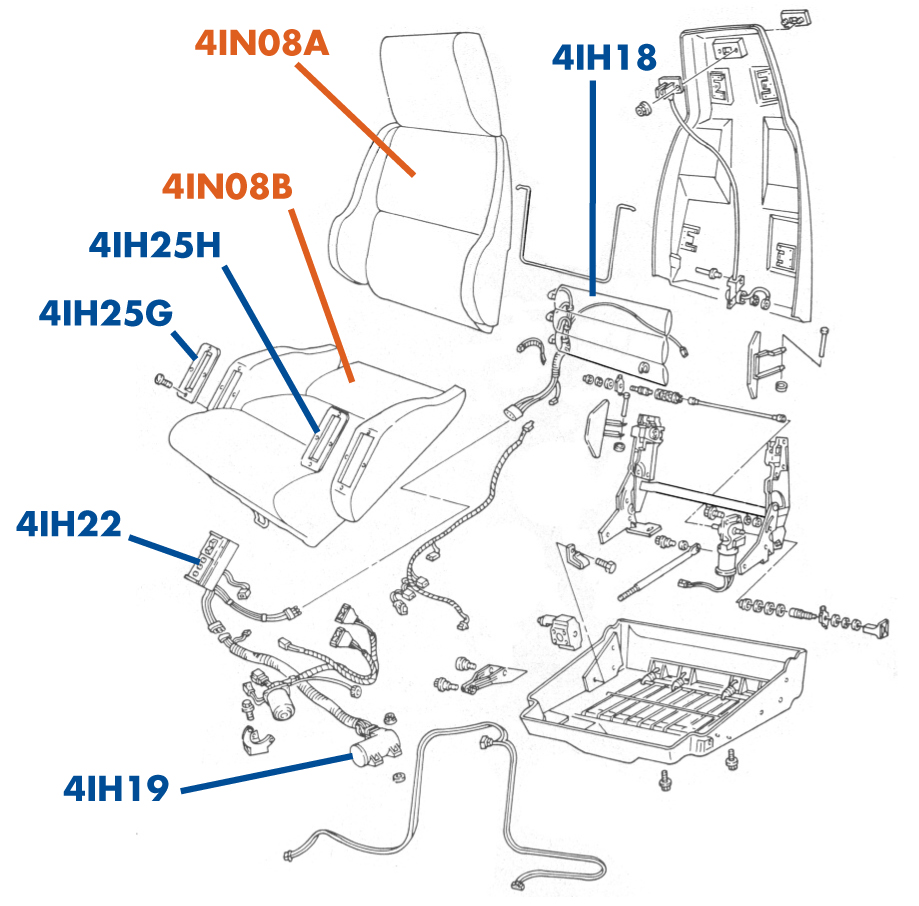 4IN08A

4IH18

4IN08B

4IH25H

4IH25G

4IH22

4IH19