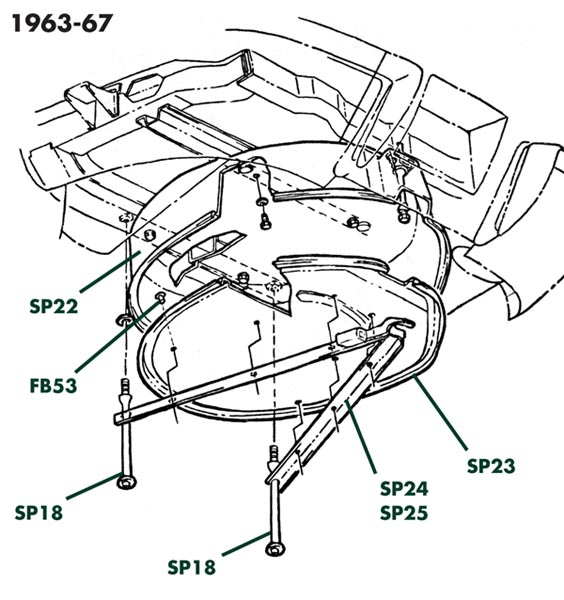 1963-67

SP22

FB53

SP18

SP18

SP24
SP25

SP23